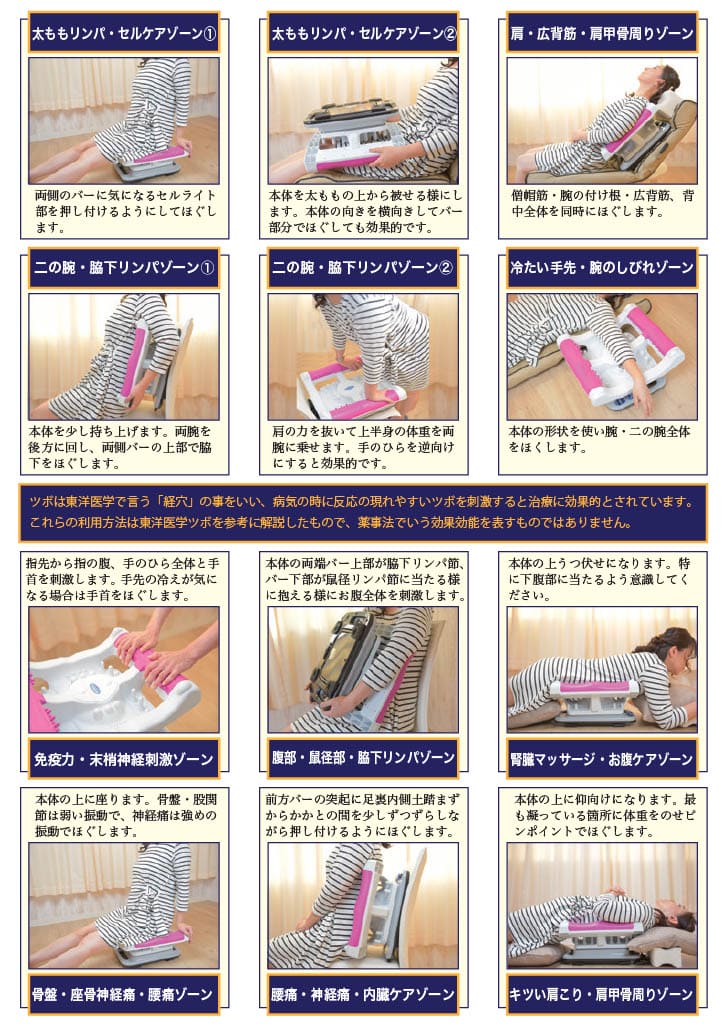 太ももリンパ・セルケアゾーン①

両側のバーに気になるセルライト部を押し付けるようにしてほぐします。

太ももリンパ・セルケアゾーン②

本体を太ももの上から被せる様にします。本体の向きを横向きにしてバー部分でほぐしても効果的です。

肩・広背筋・肩甲骨周りゾーン

僧帽筋・腕の付け根・広背筋、背中全体を同時にほぐします。

二の腕・脇下リンパゾーン①

本体を少し持ち上げます。両腕を後方に回し、両側バーの上部で脇下をほぐします。

二の腕・脇下リンパゾーン②

肩の力を抜いて上半身の体重を両腕に乗せます。手のひらを逆向けにすると効果的です。

冷たい手先・腕のしびれゾーン

本体の形状を使い腕・二の腕全体をほくします。

ツボは東洋医学で言う「経穴」の事をいい、病気の時に反応の現れやすいツボを刺激すると治療に効果的とされています。これらの利用方法は東洋医学ツボを参考に解説したもので、薬事法でいう効果効能を表すものではありません。

指先から指の腹、手のひら全体と手首を刺激します。手先の冷えが気になる場合は手首をほぐします。

免疫力・末梢神経刺激ゾーン

本体の両端バー上部が脇下リンパ節、バー下部が鼠径リンパ節に当たる様に抱える様にお腹全体を刺激します。

腹部・鼠径部・脇下リンパゾーン

本体の上うつ伏せになります。特に下腹部に当たるよう意識してください。

腎臓マッサージ・お腹ケアゾーン

本体の上に座ります。骨盤・股関節は弱い振動で、神経痛は強めの振動でほぐします。

骨盤・座骨神経痛・腰痛ゾーン

前方バーの突起に足裏内側土踏まずからかかとの間を少しずつずらしながら押し付けるようにほぐします。

腰痛・神経痛・内臓ケアゾーン

本体の上に仰向けになります。最も凝っている箇所に体重をのせピンポイントでほぐします。

キツい肩こり・肩甲骨周りゾーン